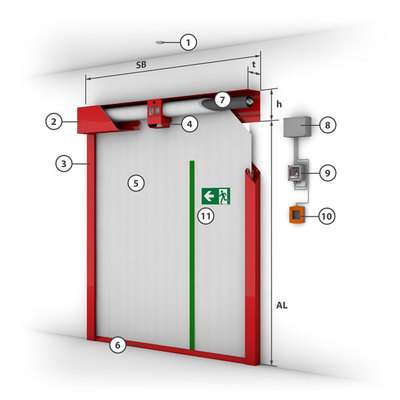 1
SB
t
h
7
2
4
8
3
9
5
11
10
AL
6